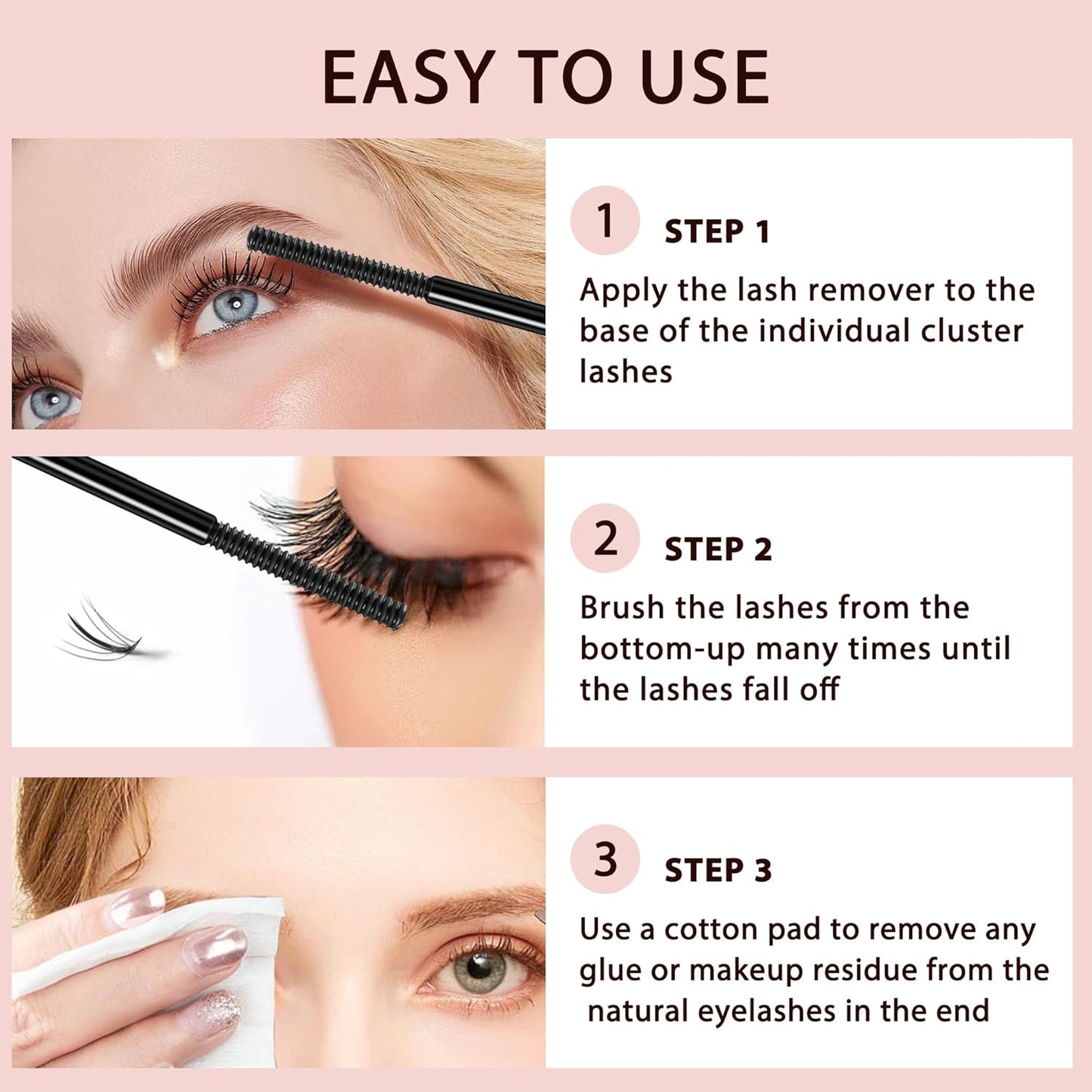 EASY TO USE

1 STEP 1

Apply the lash remover to the base of the individual cluster lashes

2 STEP 2

Brush the lashes from the bottom-up many times until the lashes fall off

3 STEP 3

Use a cotton pad to remove any glue or makeup residue from the natural eyelashes in the end