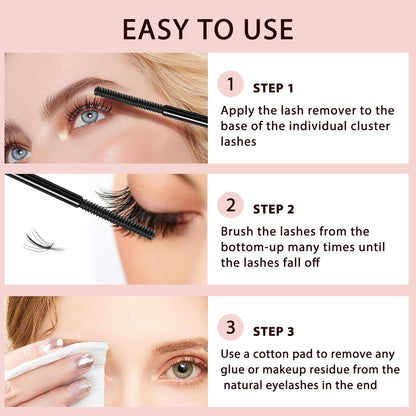 EASY TO USE

1 STEP 1

Apply the lash remover to the base of the individual cluster lashes

2 STEP 2

Brush the lashes from the bottom-up many times until the lashes fall off

3 STEP 3

Use a cotton pad to remove any glue or makeup residue from the natural eyelashes in the end