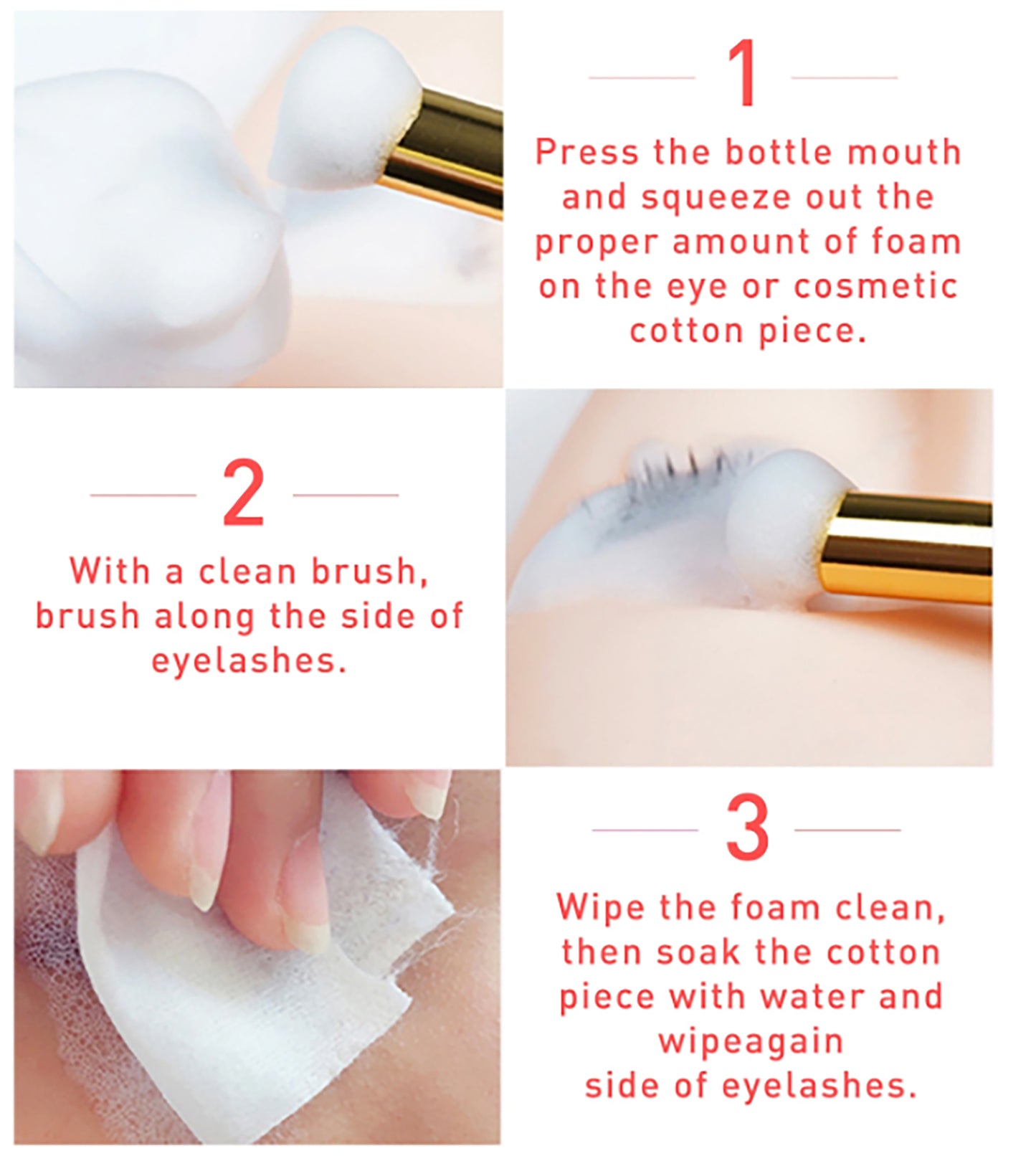 1

Press the bottle mouth and squeeze out the proper amount of foam on the eye or cosmetic cotton piece.

2

With a clean brush, brush along the side of eyelashes.

3

Wipe the foam clean, then soak the cotton piece with water and wipeagain side of eyelashes.